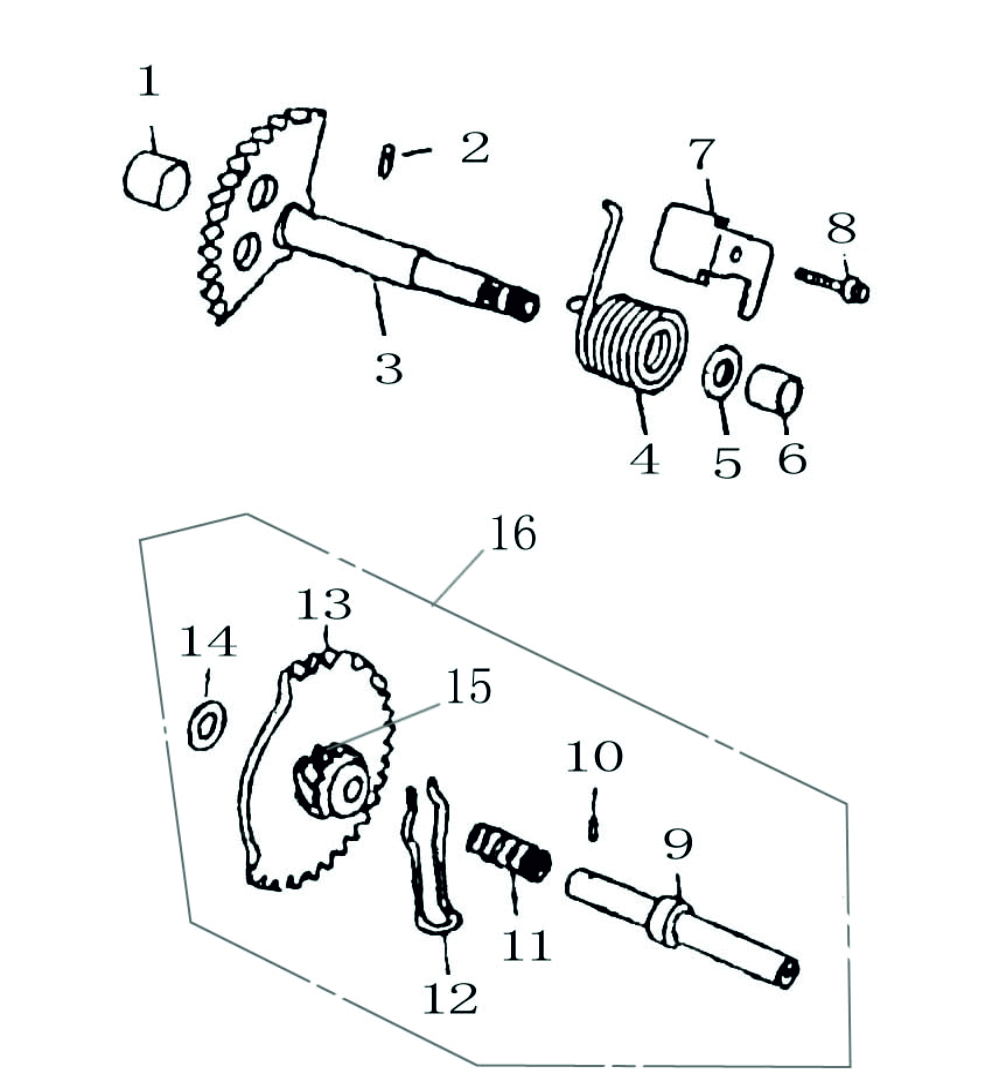 1
2
7
8
3
4
5
6
16
13
14
15
10
9
11
12